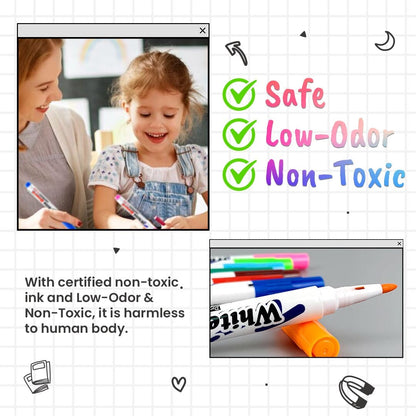 Safe
Low-Odor
Non-Toxic

With certified non-toxic ink and Low-Odor & Non-Toxic, it is harmless to human body.

White