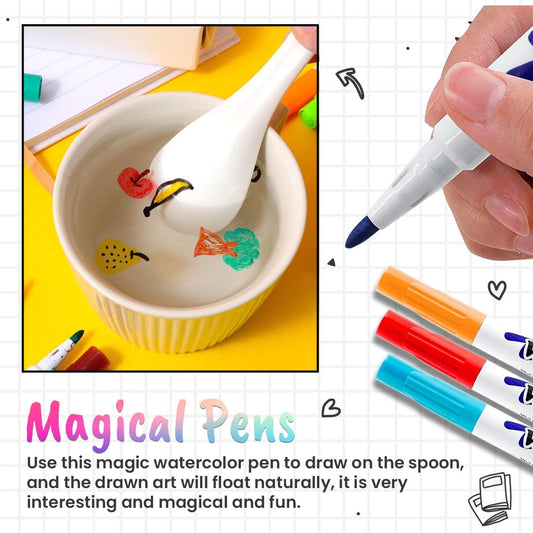 Magical Pens

Use this magic watercolor pen to draw on the spoon, and the drawn art will float naturally, it is very interesting and magical and fun.